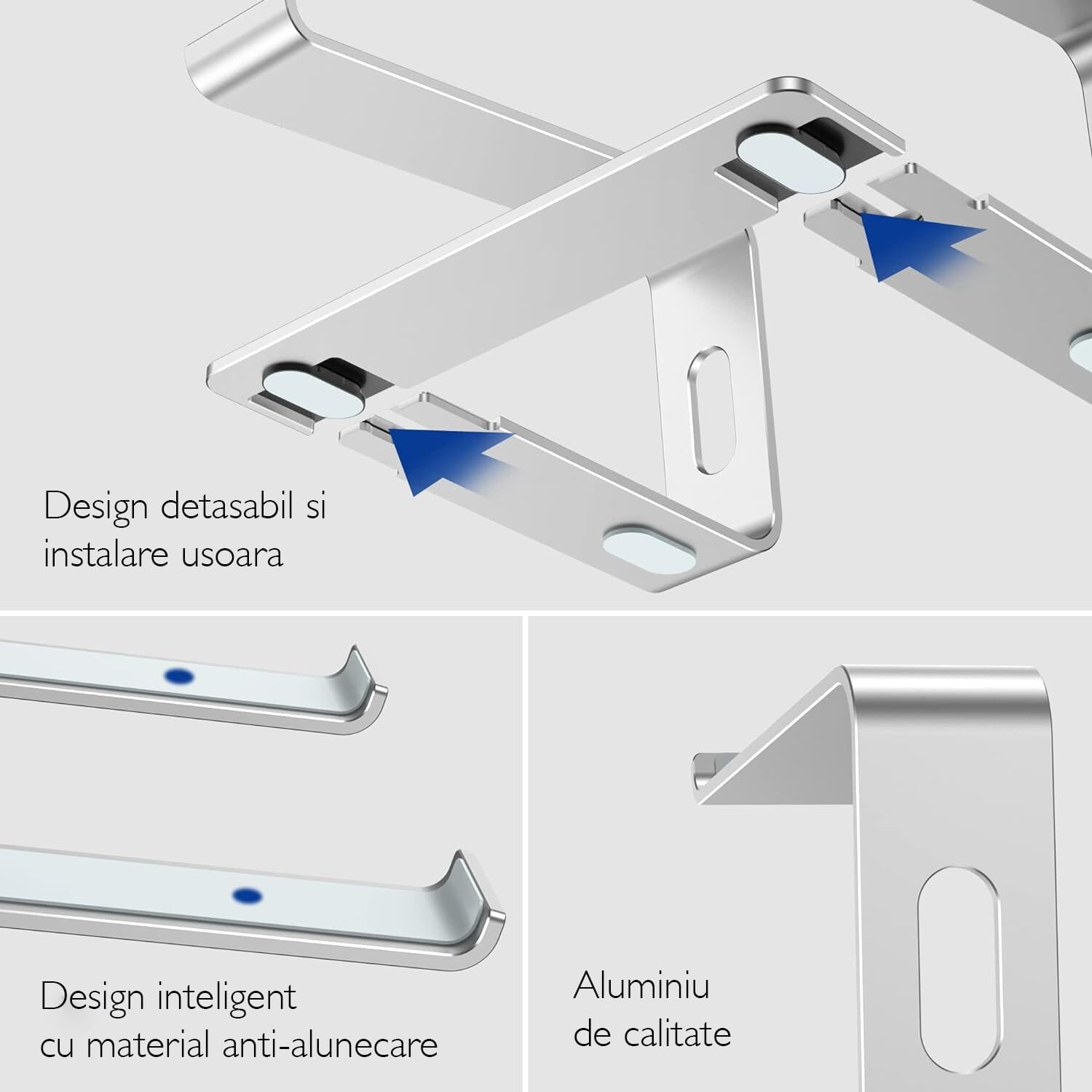 Design detasabil si instalare usoara

Design inteligent cu material anti-alunecare

Aluminiu de calitate