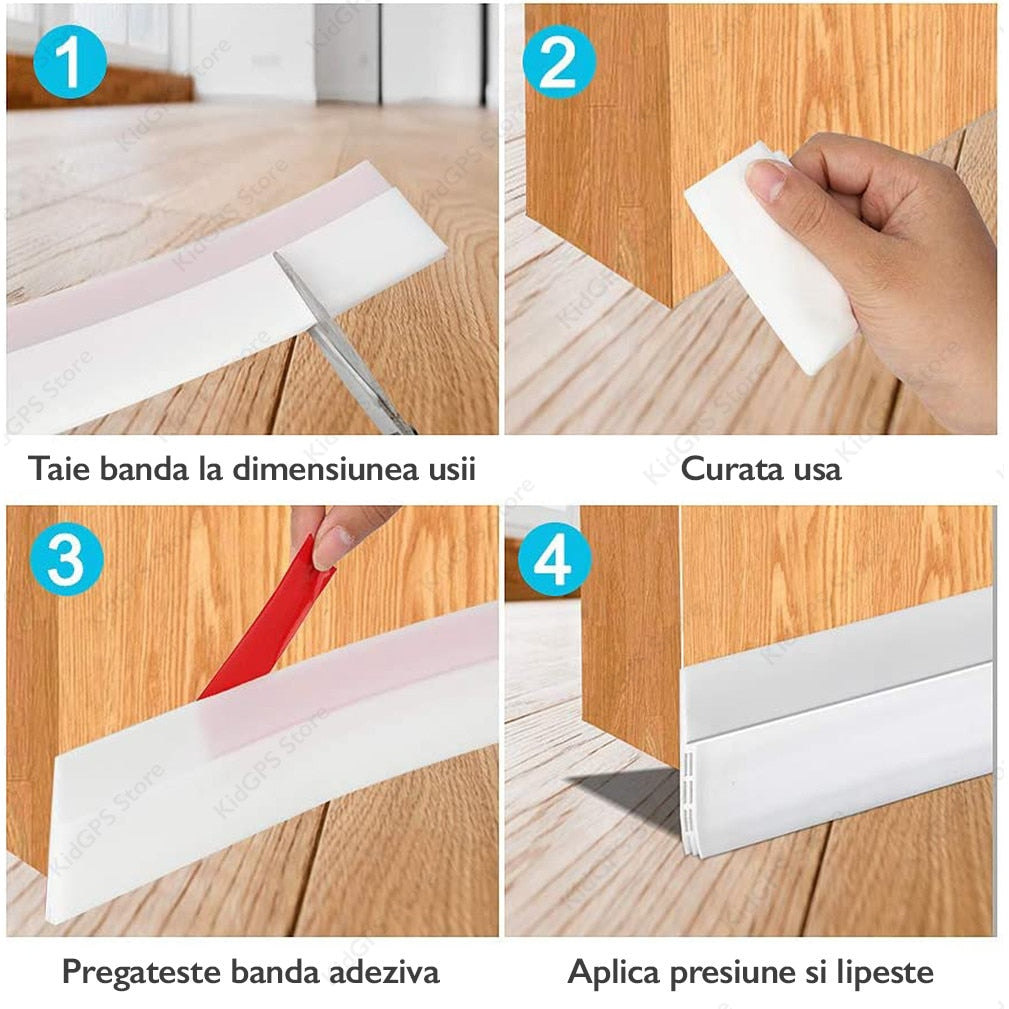 1
Taie banda la dimensiunea usii

2
Curata usa

3
Pregateste banda adeziva

4
Aplica presiune si lipeste

KidGPS Store