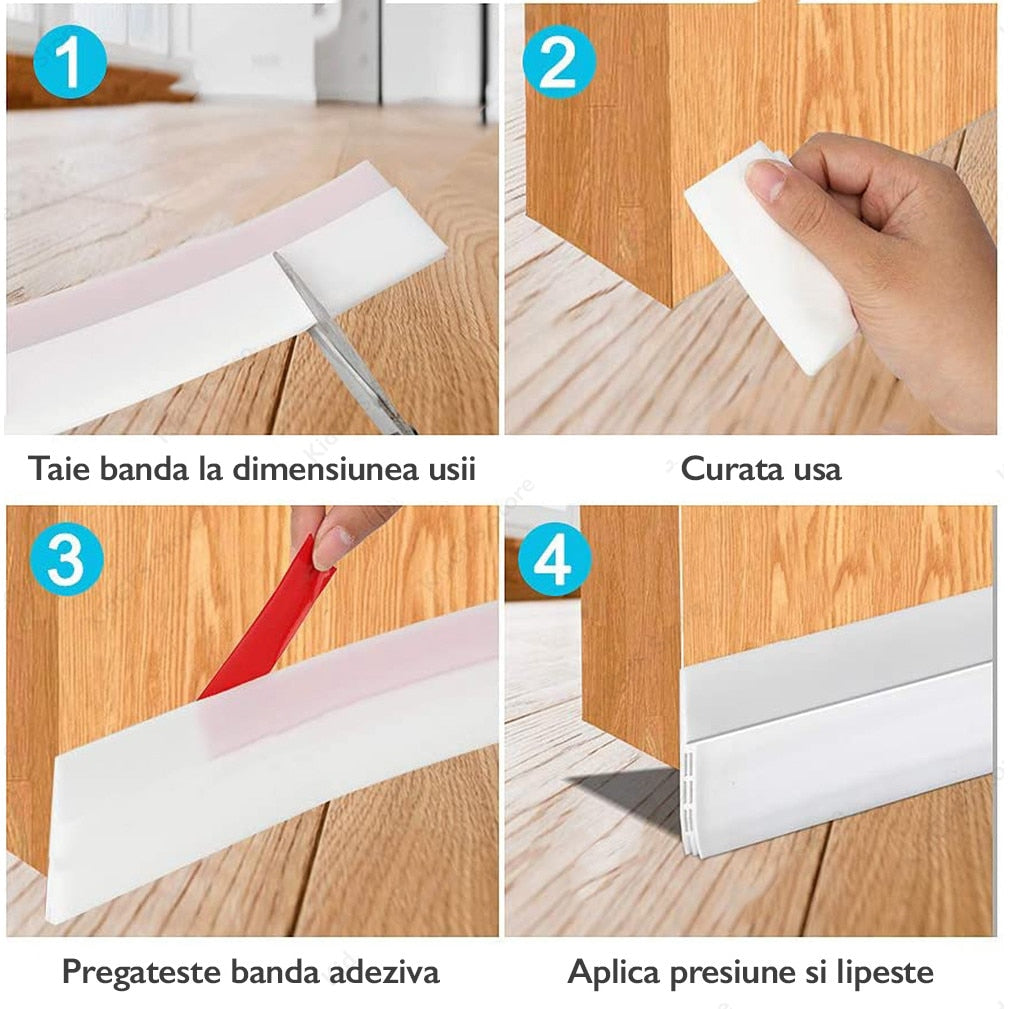 1

Taie banda la dimensiunea usii

2

Curata usa

3

Pregateste banda adeziva

4

Aplica presiune si lipeste