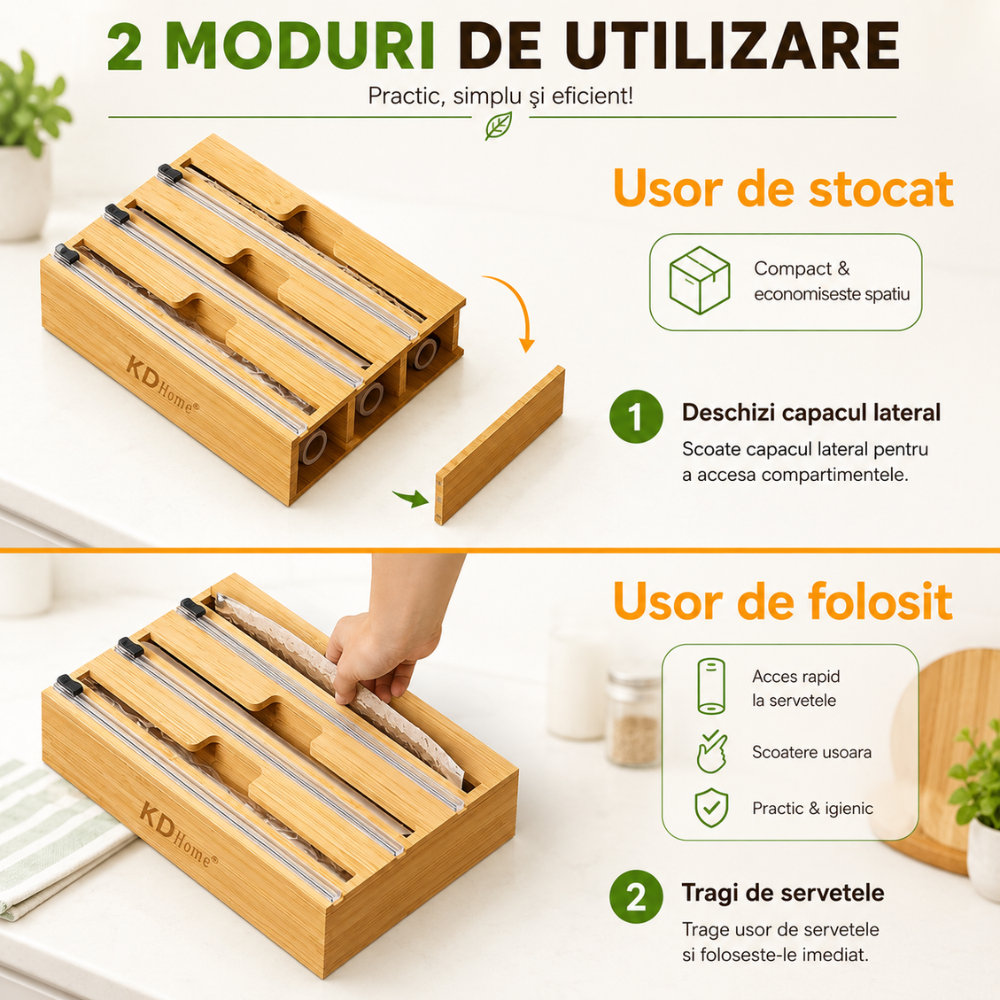 2 MODURI DE UTILIZARE

Practic, simplu și eficient!

Usor de stocat

Compact & economiseste spatiu

KD Home®

1 Deschizi capacul lateral

Scoate capacul lateral pentru a accesa compartimentele.

Usor de folosit

Acces rapid la servetele

Scoatere usoara

Practic & igienic

KD Home®

2 Tragi de servetele

Trage usor de servetele si foloseste-le imediat.