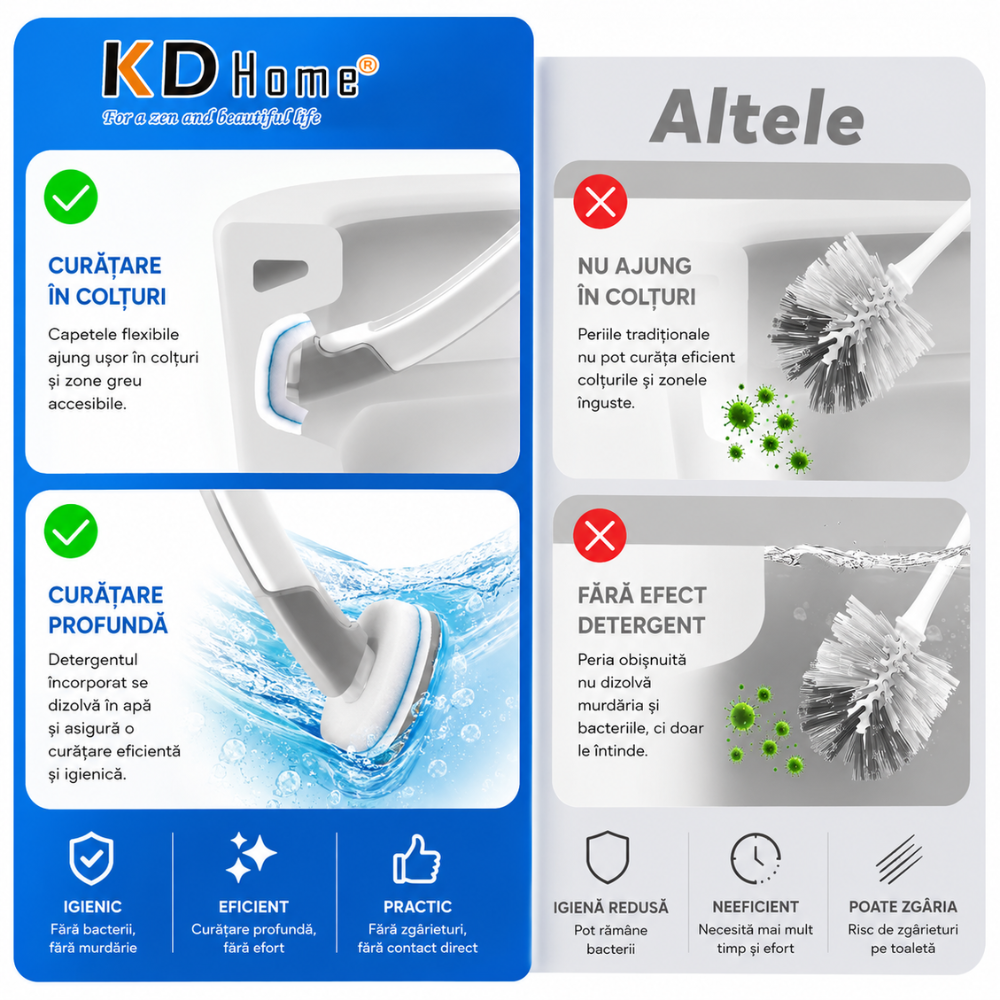 KD Home®
For a zen and beautiful life

CURĂȚARE ÎN COLȚURI
Capetele flexibile ajung ușor în colțuri și zone greu accesibile.

CURĂȚARE PROFUNDĂ
Detergentul încorporat se dizolvă în apă și asigură o curățare eficientă și igienică.

IGIENIC
Fără bacterii, fără murdărie

EFICIENT
Curățare profundă, fără efort

PRACTIC
Fără zgârieturi, fără contact direct

Altele

NU AJUNG ÎN COLȚURI
Periile tradiționale nu pot curăța eficient colțurile și zonele înguste.

FĂRĂ EFECT DETERGENT
Peria obișnuită nu dizolvă murdăria și bacteriile, ci doar le întinde.

IGIENĂ REDUSĂ
Pot rămâne bacterii

NEEFICIENT
Necesită mai mult timp și efort

POATE ZGÂRIA
Risc de zgârieturi pe toaletă