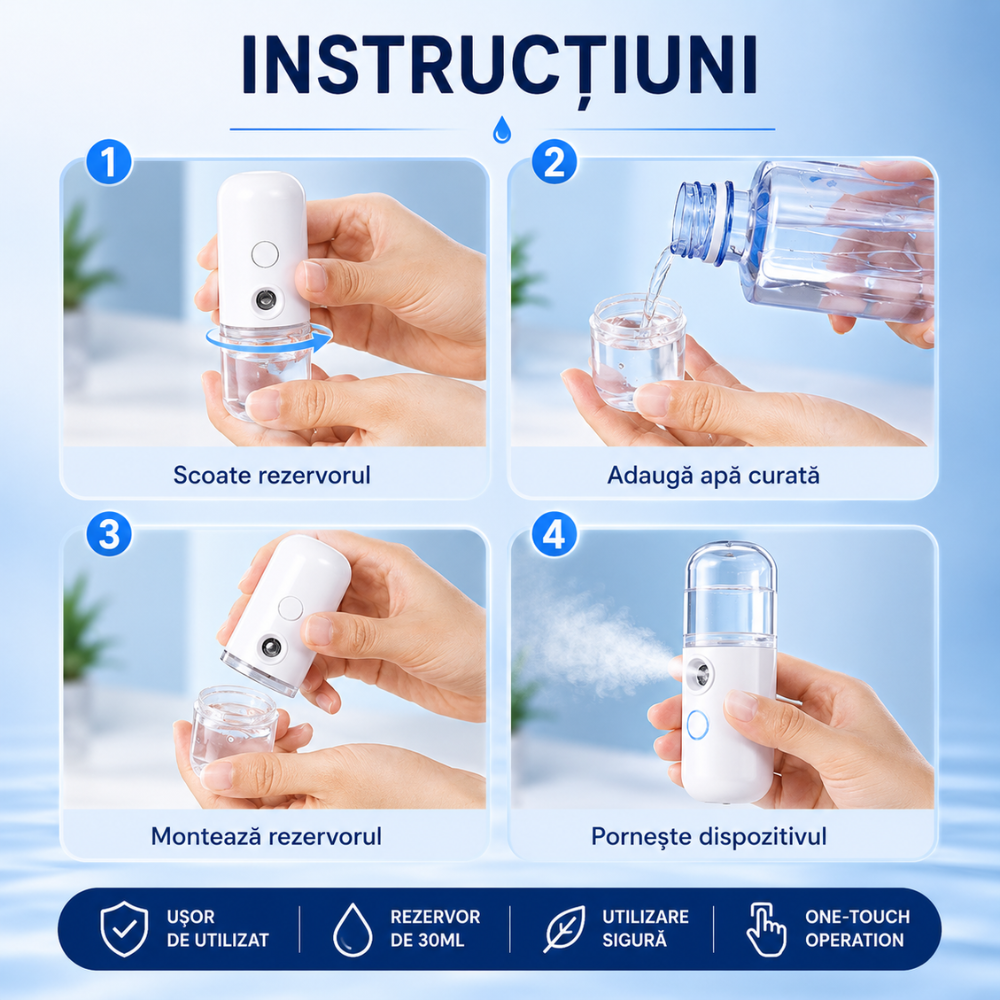 INSTRUCȚIUNI

1
Scoate rezervorul

2
Adaugă apă curată

3
Montează rezervorul

4
Pornește dispozitivul

UȘOR DE UTILIZAT

REZERVOR DE 30ML

UTILIZARE SIGURĂ

ONE-TOUCH OPERATION