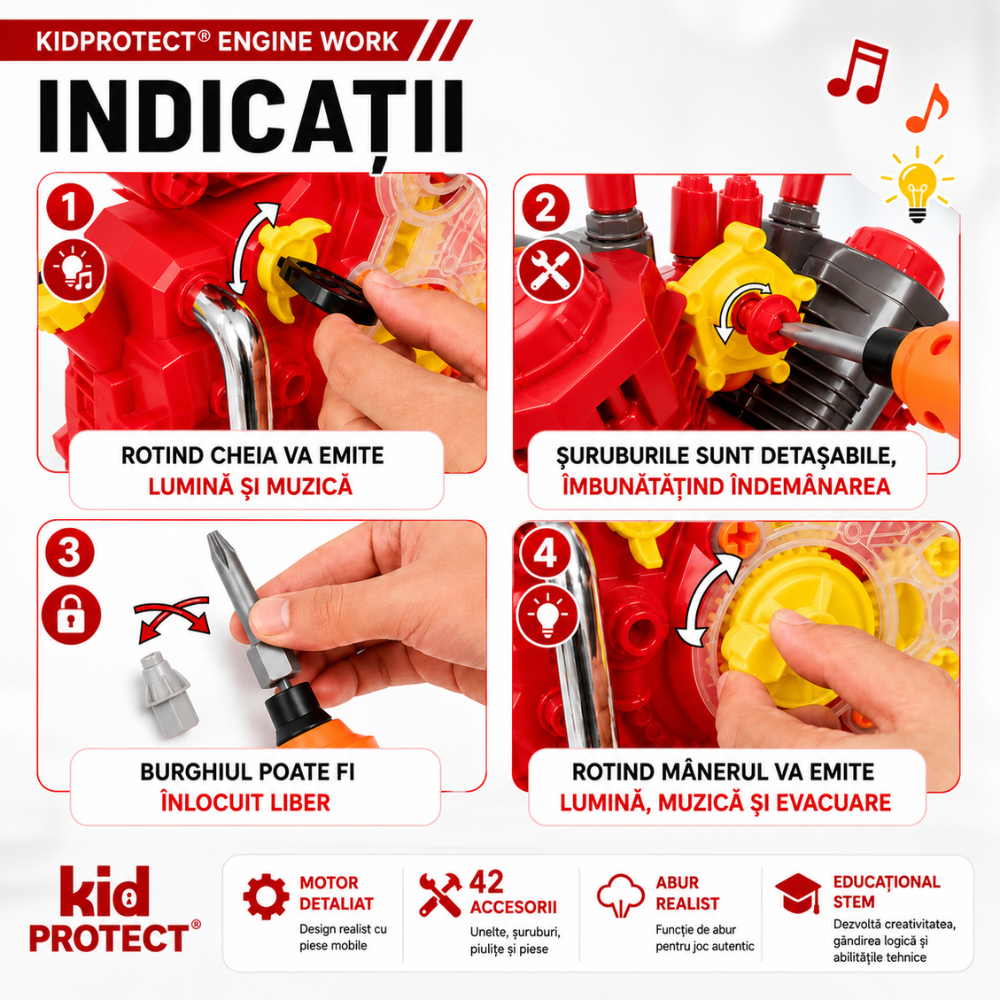 KIDPROTECT® ENGINE WORK

INDICAȚII

1

ROTIND CHEIA VA EMITE LUMINĂ ȘI MUZICĂ

2

ȘURUBURILE SUNT DETAȘABILE, ÎMBUNĂTĂȚIND ÎNDEMÂNAREA

3

BURGHIUL POATE FI ÎNLOCUIT LIBER

4

ROTIND MÂNERUL VA EMITE LUMINĂ, MUZICĂ ȘI EVACUARE

kid PROTECT®

MOTOR DETALIAT
Design realist cu piese mobile

42 ACCESORII
Unelte, șuruburi, piulițe și piese

ABUR REALIST
Funcție de abur pentru joc autentic

EDUCAȚIONAL STEM
Dezvoltă creativitatea, gândirea logică și abilitățile tehnice