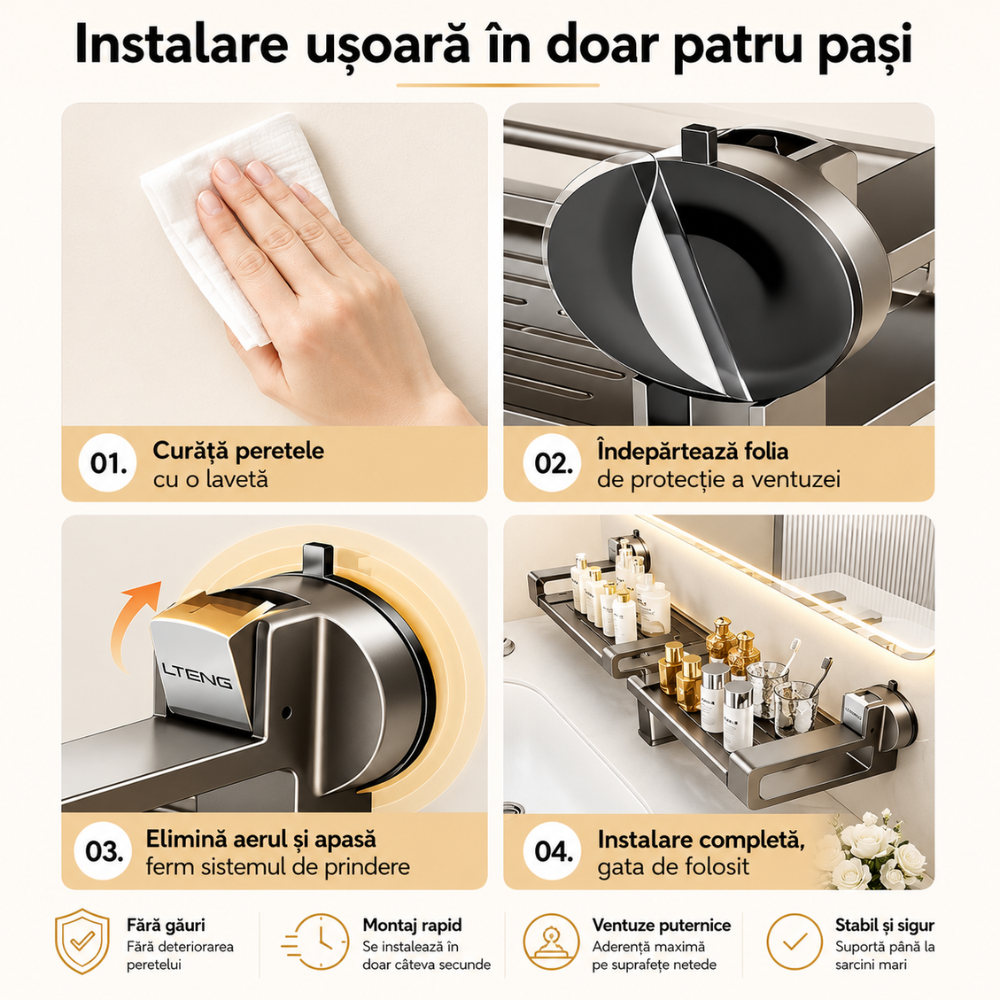 Instalare ușoară în doar patru pași

01. Curăță peretele cu o lavetă

02. Îndepărtează folia de protecție a ventuzei

LTENG

03. Elimină aerul și apasă ferm sistemul de prindere

04. Instalare completă, gata de folosit

Fără găuri
Fără deteriorarea peretelui

Montaj rapid
Se instalează în doar câteva secunde

Ventuze puternice
Aderență maximă pe suprafețe netede

Stabil și sigur
Suportă până la sarcini mari