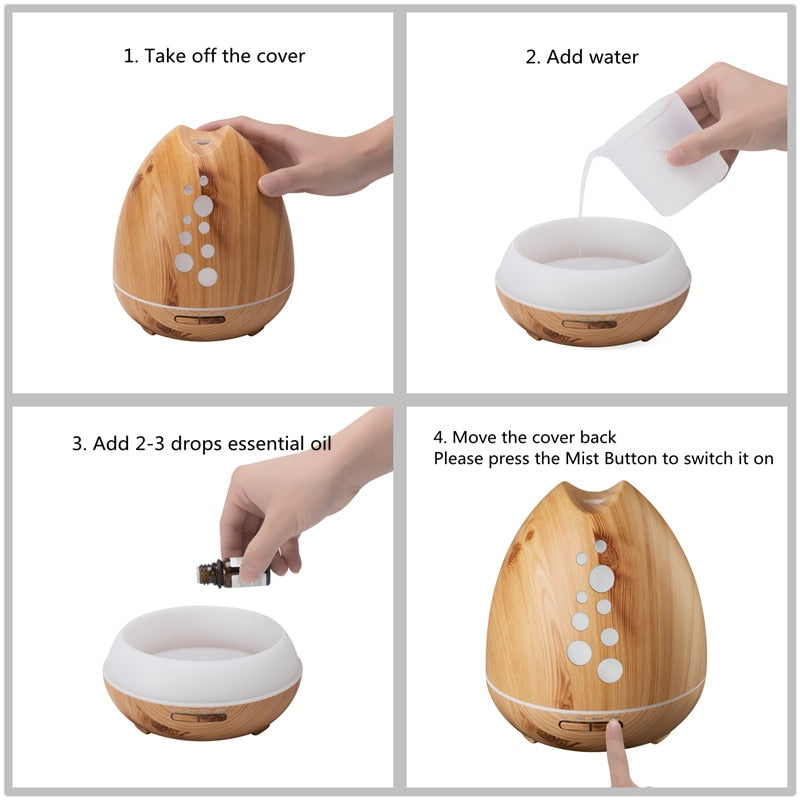 1. Take off the cover

2. Add water

3. Add 2-3 drops essential oil

4. Move the cover back
Please press the Mist Button to switch it on