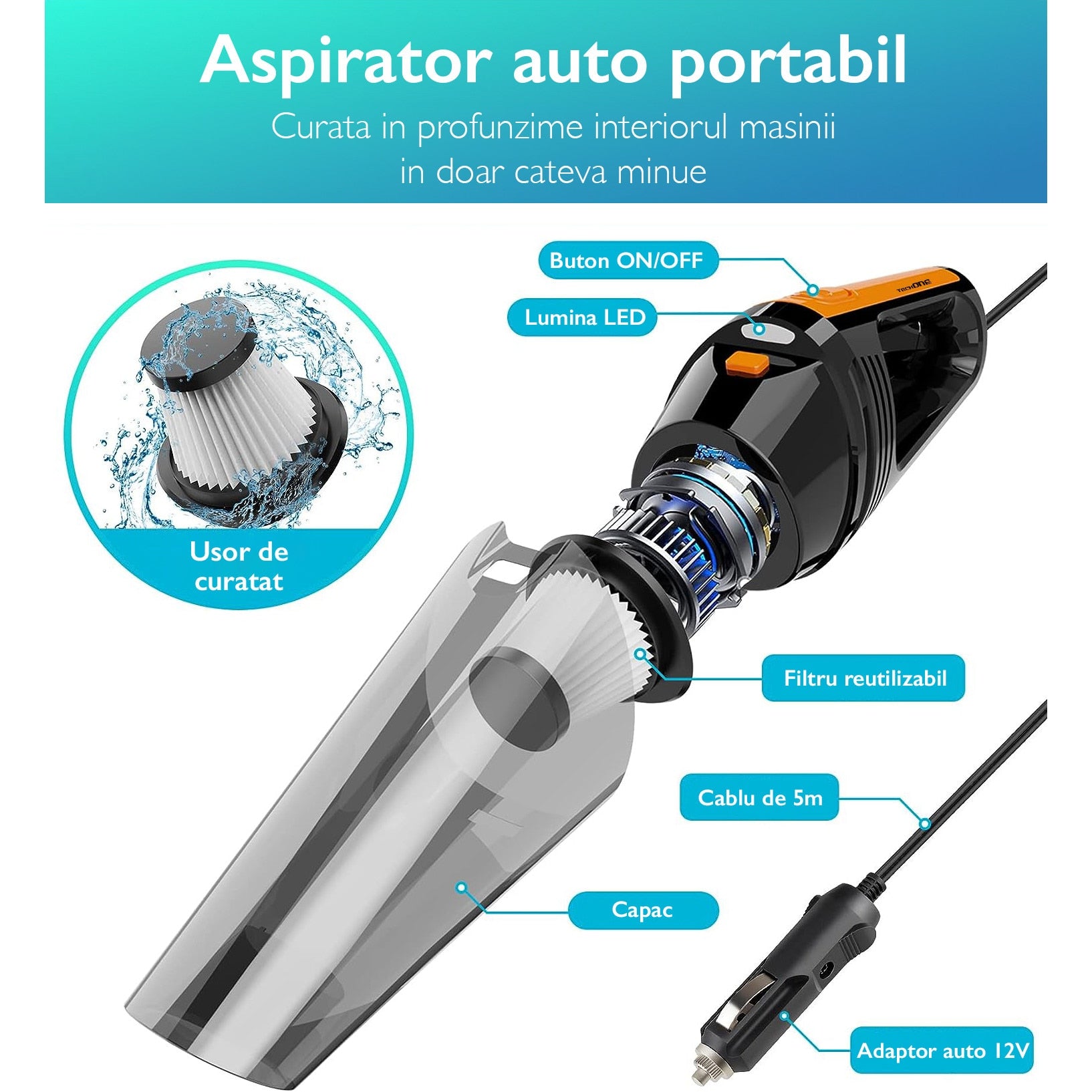 Aspirator auto portabil

Curata in profunzime interiorul masinii in doar cateva minue

Buton ON/OFF

Lumina LED

TECHONE

Usor de curatat

Filtru reutilizabil

Cablu de 5m

Capac

Adaptor auto 12V