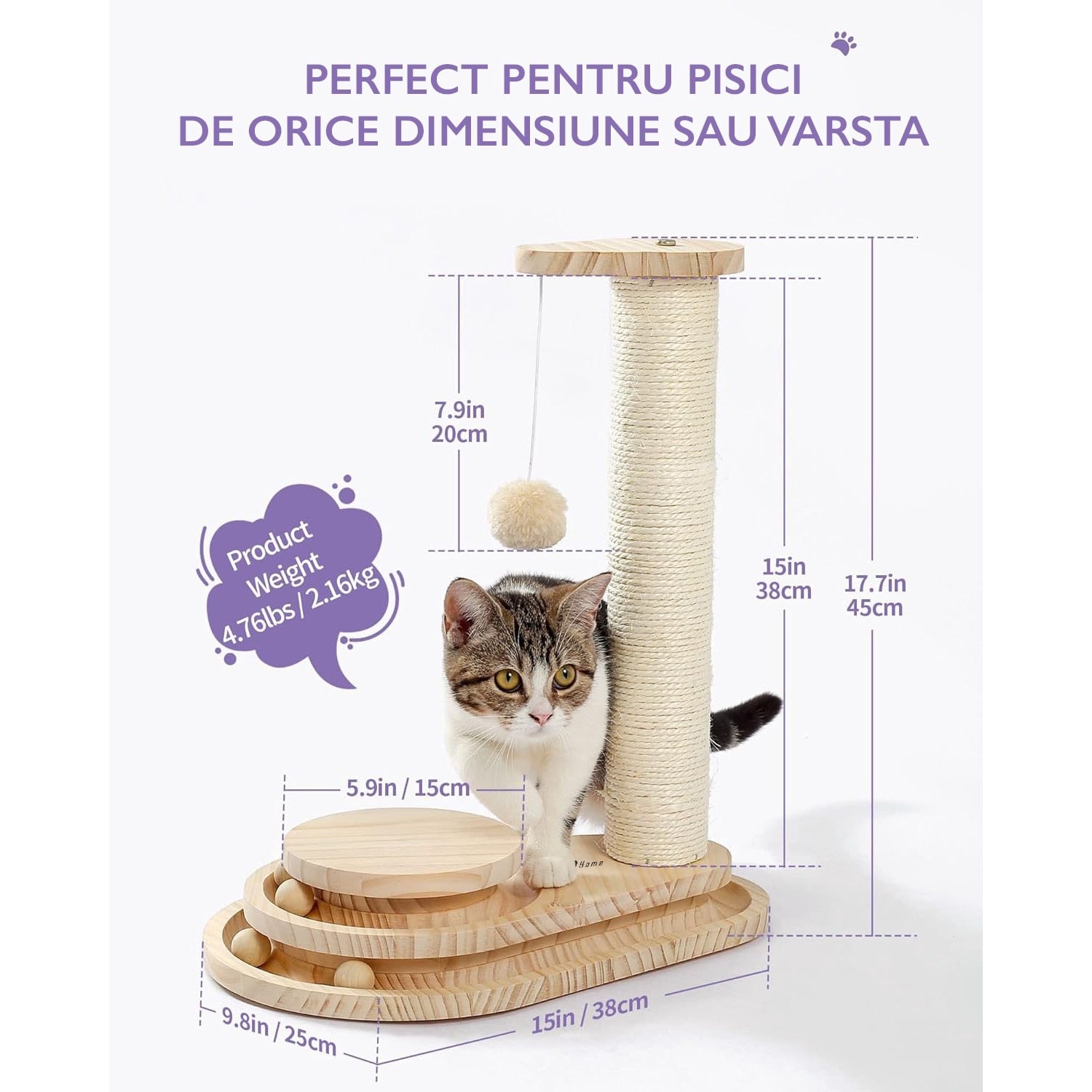 PERFECT PENTRU PISICI
DE ORICE DIMENSIUNE SAU VARSTA

7.9in
20cm

Product Weight 4.76lbs / 2.16kg

15in
38cm

17.7in
45cm

5.9in / 15cm

Home

9.8in / 25cm

15in / 38cm