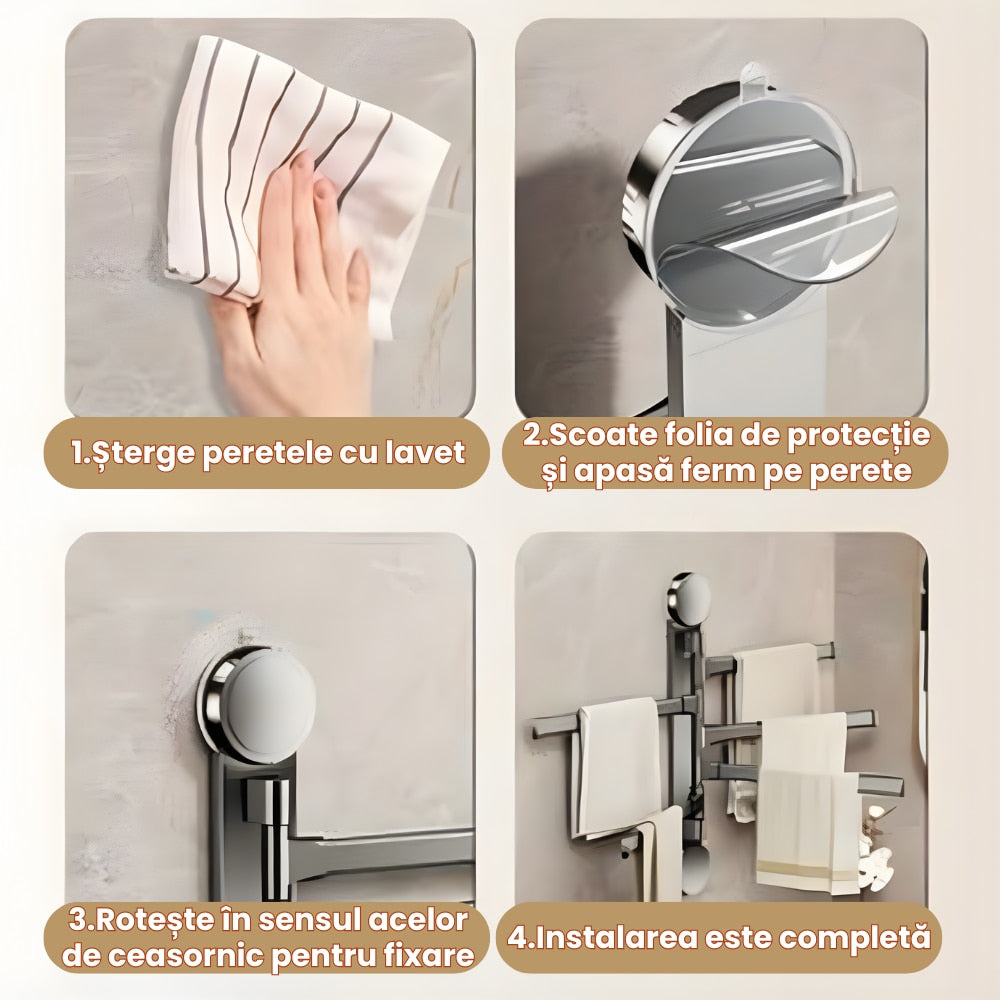 1.Șterge peretele cu lavet

2.Scoate folia de protecție și apasă ferm pe perete

3.Rotește în sensul acelor de ceasornic pentru fixare

4.Instalarea este completă