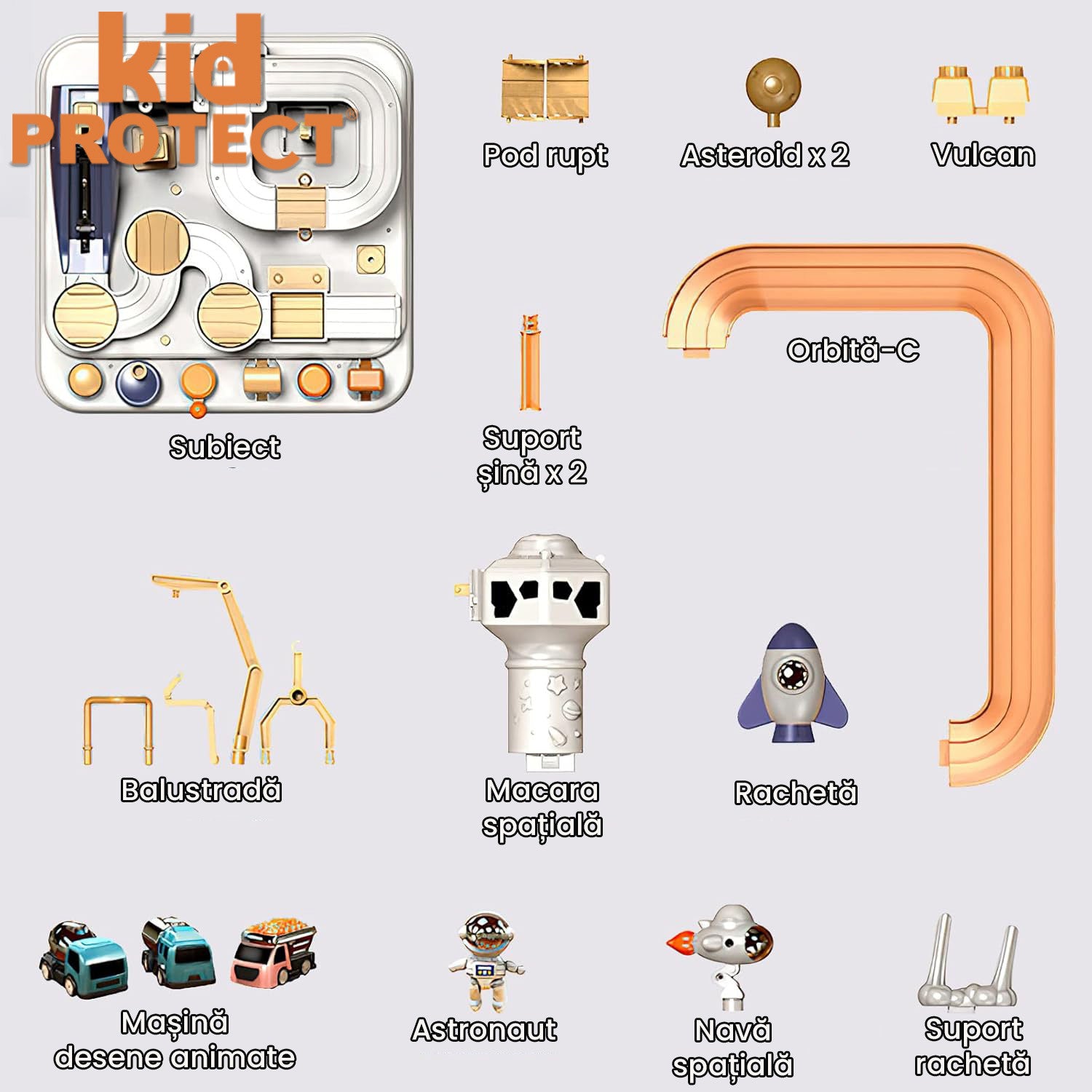 kid PROTECT

Pod rupt

Asteroid x 2

Vulcan

Subiect

Suport șină x 2

Orbită-C

Balustradă

Macara spațială

Rachetă

Mașină desene animate

Astronaut

Navă spațială

Suport rachetă